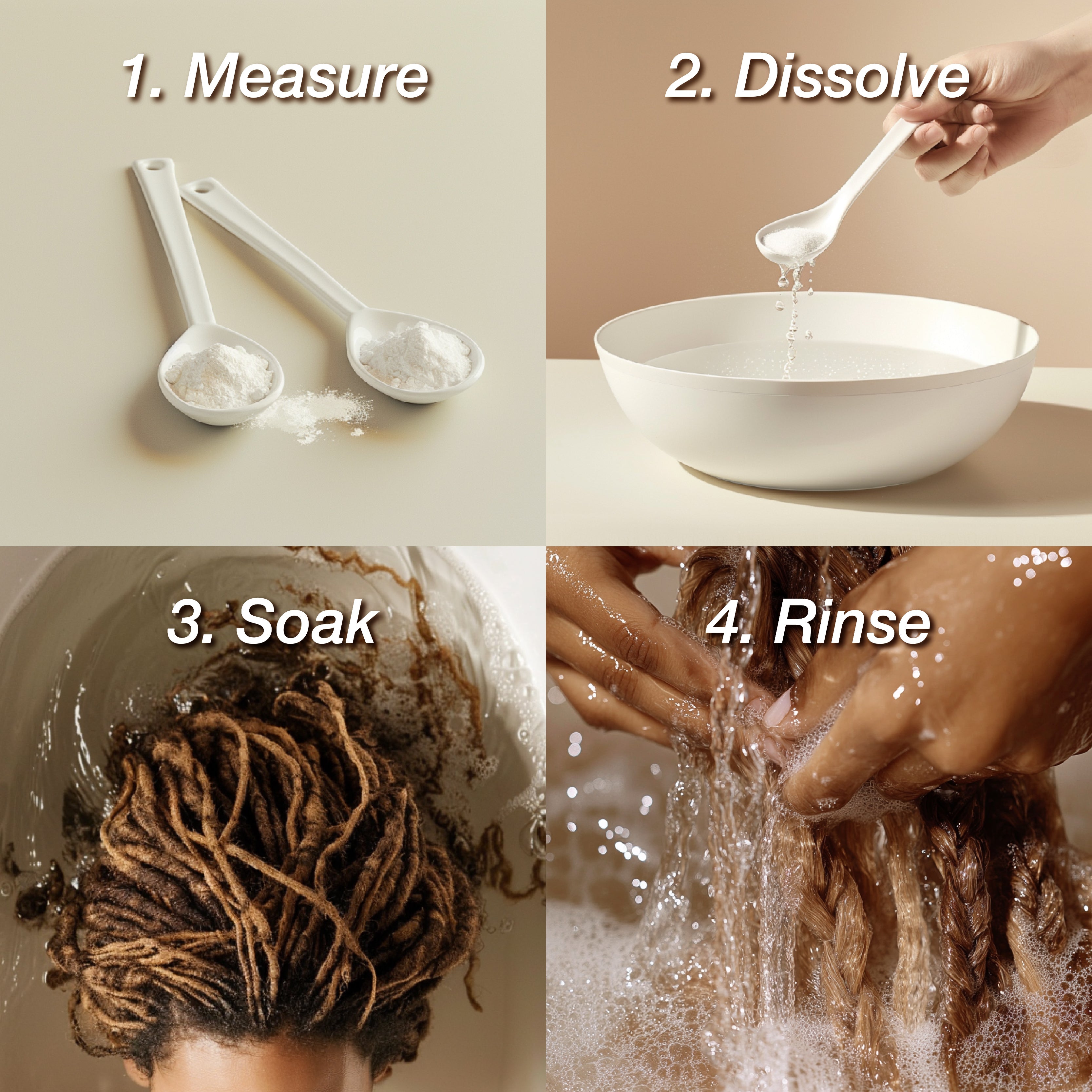 1. Measure

2. Dissolve

3. Soak

4. Rinse